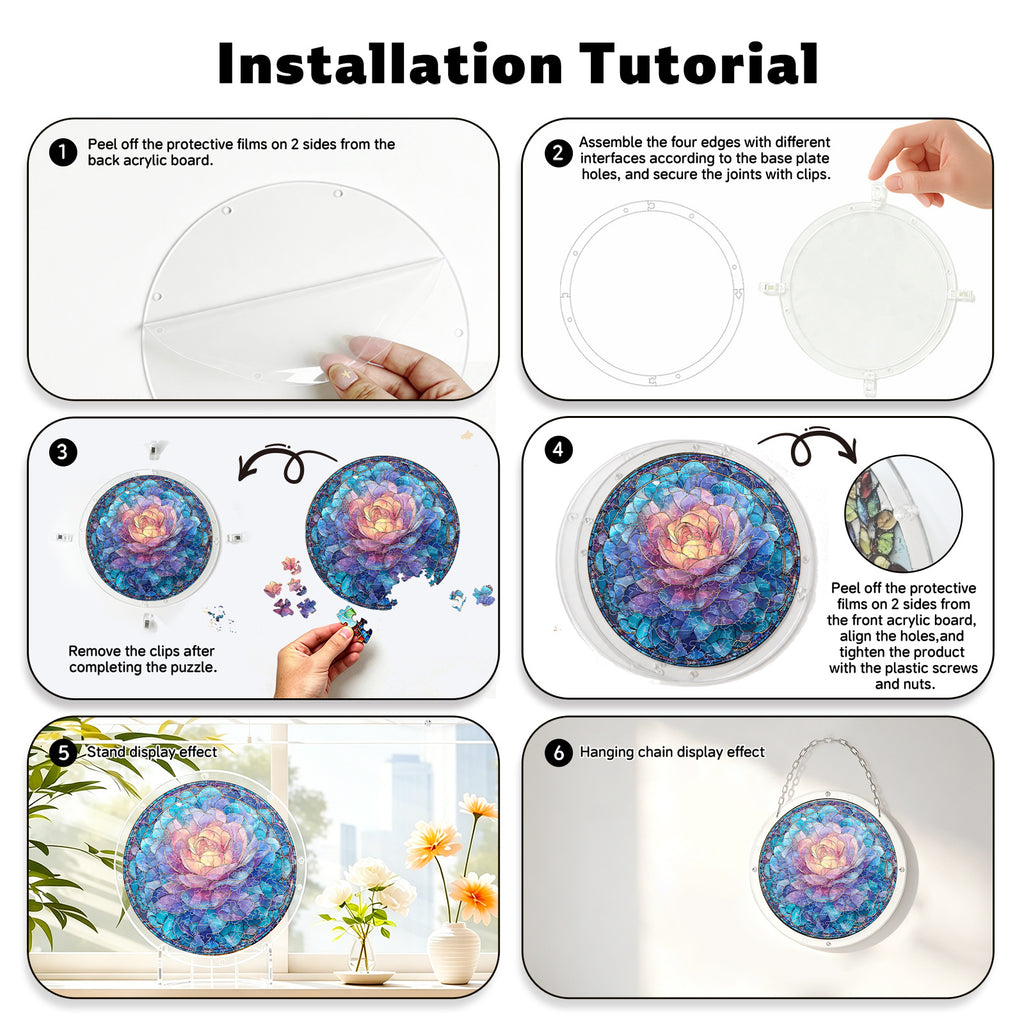 Installation Tutorial

1 Peel off the protective films on 2 sides from the back acrylic board.

2 Assemble the four edges with different interfaces according to the base plate holes, and secure the joints with clips.

3

Remove the clips after completing the puzzle.

4

Peel off the protective films on 2 sides from the front acrylic board, align the holes,and tighten the product with the plastic screws and nuts.

5 Stand display effect

6 Hanging chain display effect