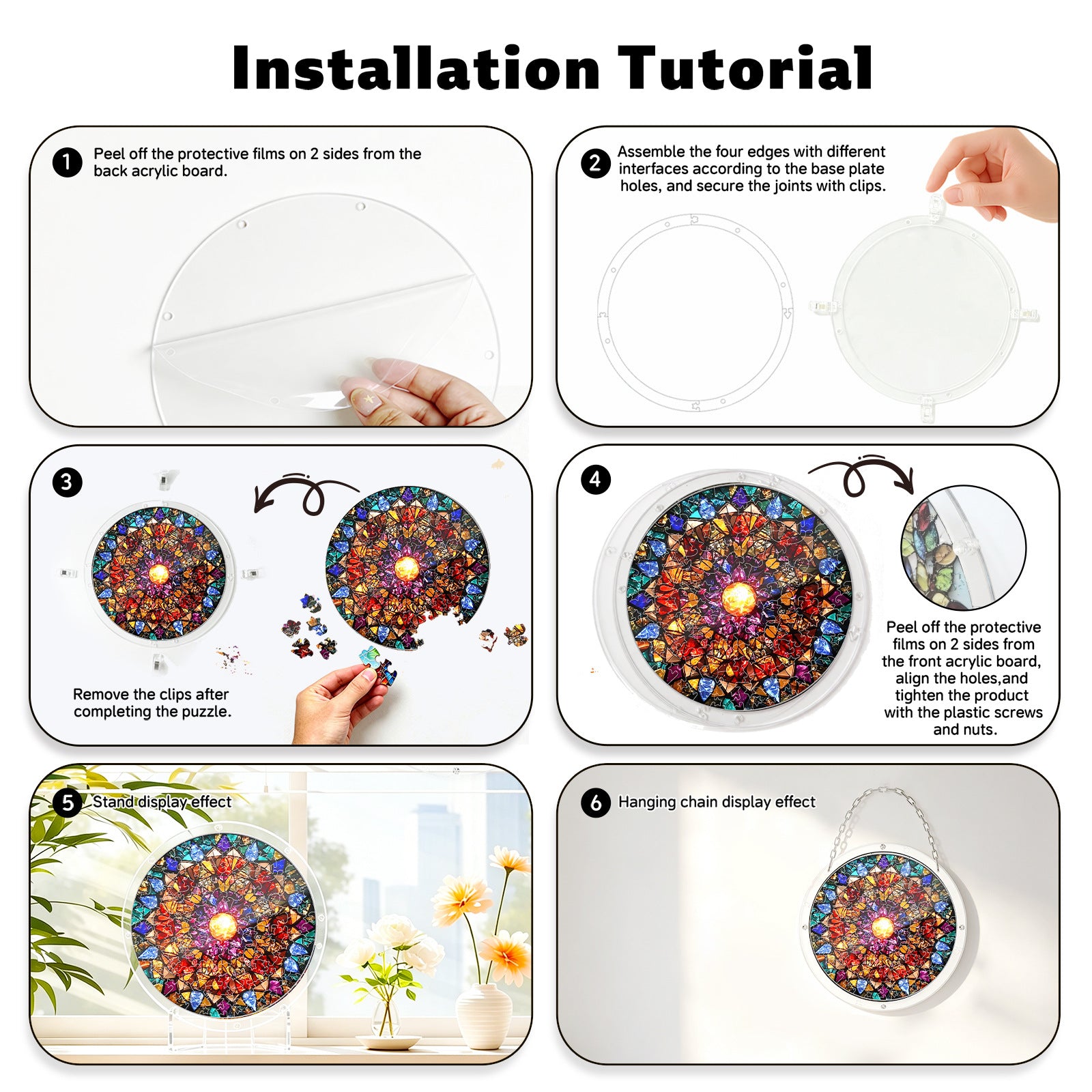 Installation Tutorial

1 Peel off the protective films on 2 sides from the back acrylic board.

2 Assemble the four edges with different interfaces according to the base plate holes, and secure the joints with clips.

3

Remove the clips after completing the puzzle.

4

Peel off the protective films on 2 sides from the front acrylic board, align the holes,and tighten the product with the plastic screws and nuts.

5 Stand display effect

6 Hanging chain display effect