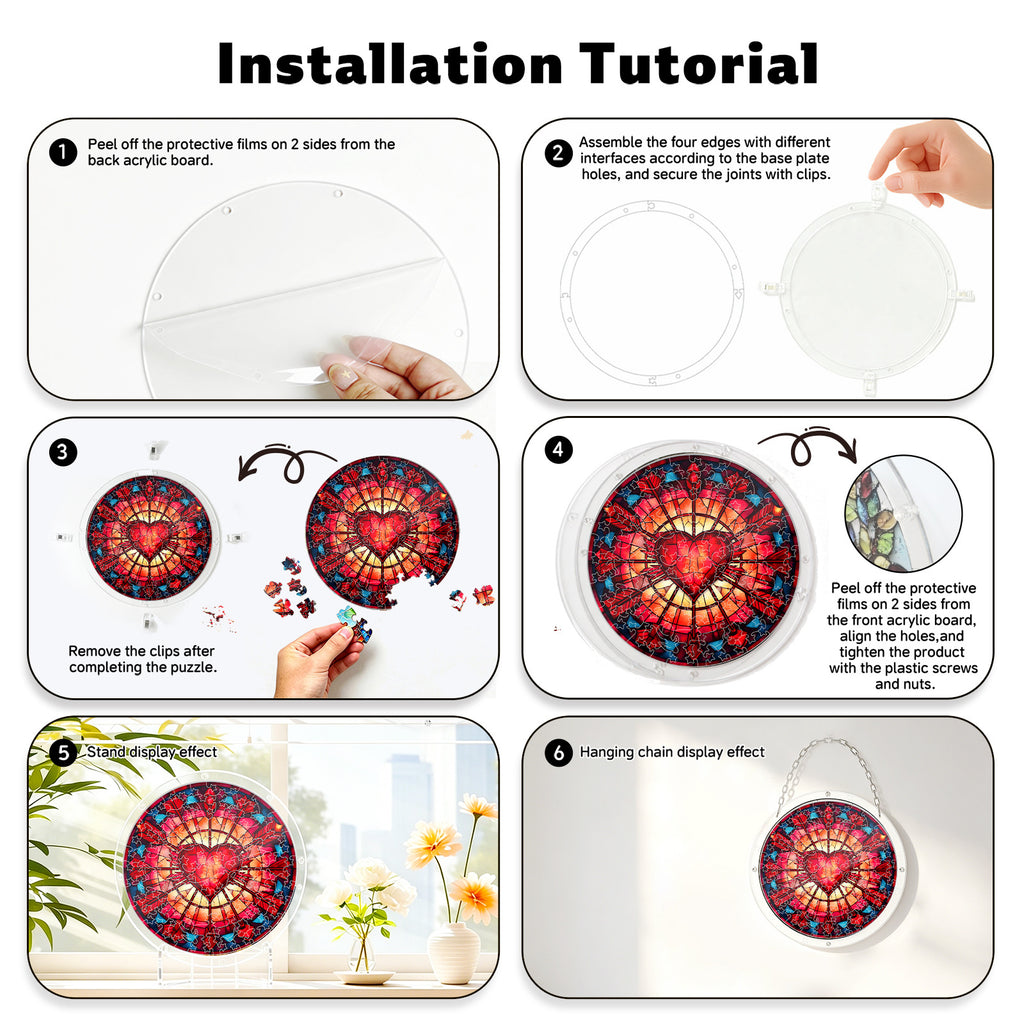 Installation Tutorial

1 Peel off the protective films on 2 sides from the back acrylic board.

2 Assemble the four edges with different interfaces according to the base plate holes, and secure the joints with clips.

3

Remove the clips after completing the puzzle.

4

Peel off the protective films on 2 sides from the front acrylic board, align the holes,and tighten the product with the plastic screws and nuts.

5 Stand display effect

6 Hanging chain display effect